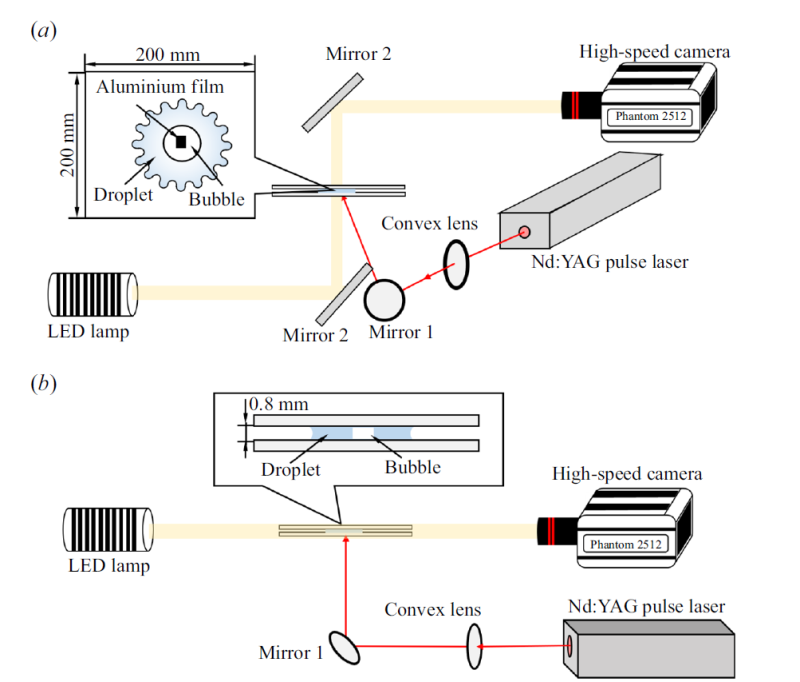 (a)

200 mm

200 mm

Aluminium film

Droplet

Bubble

Mirror 2

High-speed camera

Phantom 2512

Convex lens

Nd:YAG pulse laser

LED lamp

Mirror 2

Mirror 1

(b)

0.8 mm

Droplet

Bubble

High-speed camera

Phantom 2512

LED lamp

Convex lens

Nd:YAG pulse laser

Mirror 1